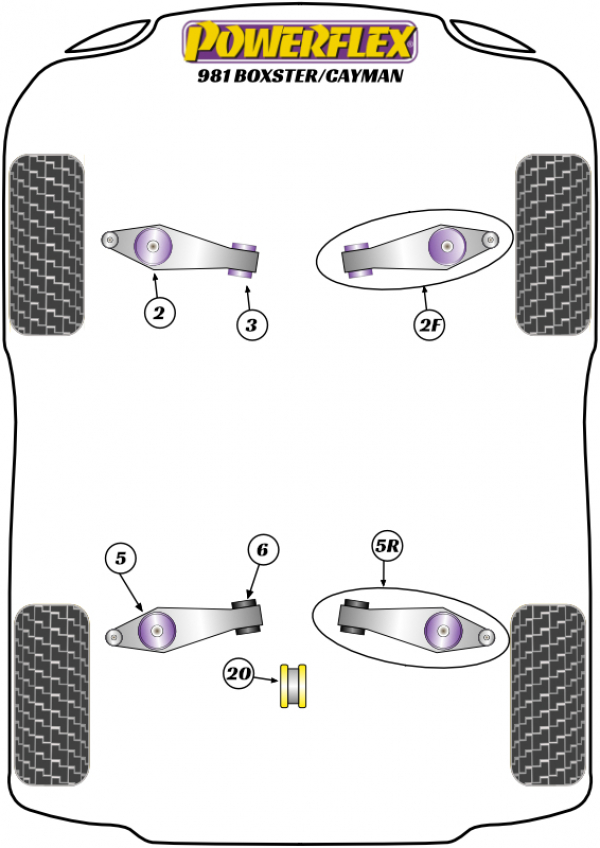 POWERFLEX
981 BOXSTER/CAYMAN

2

3

2F

5

6

5R

20